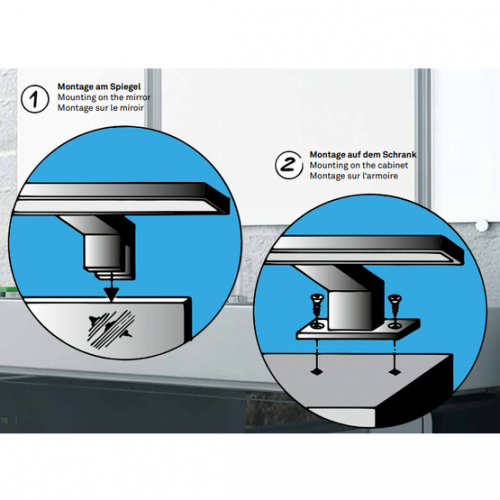 1
Montage am Spiegel
Mounting on the mirror
Montage sur le miroir

2
Montage auf dem Schrank
Mounting on the cabinet
Montage sur l'armoire

78