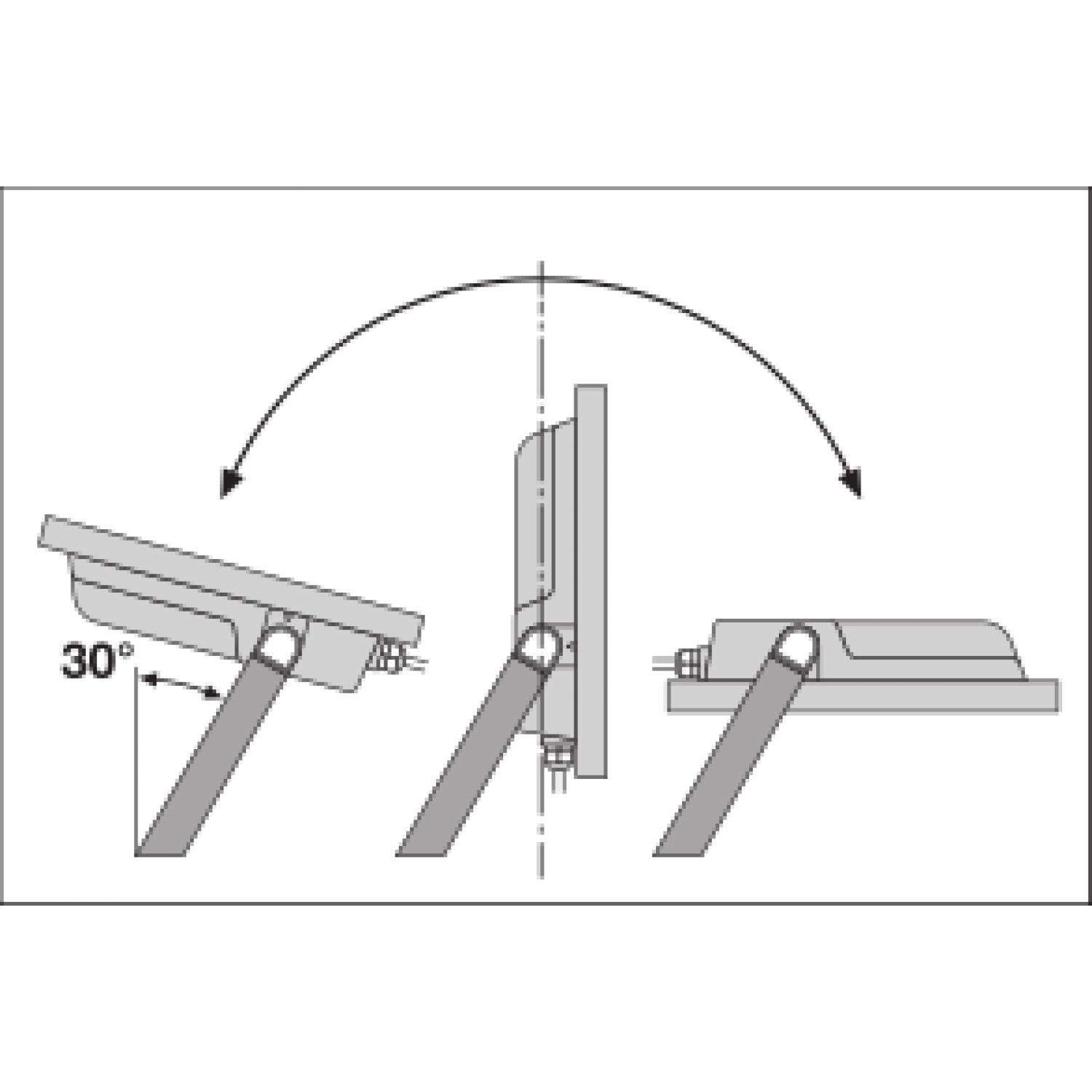 30°