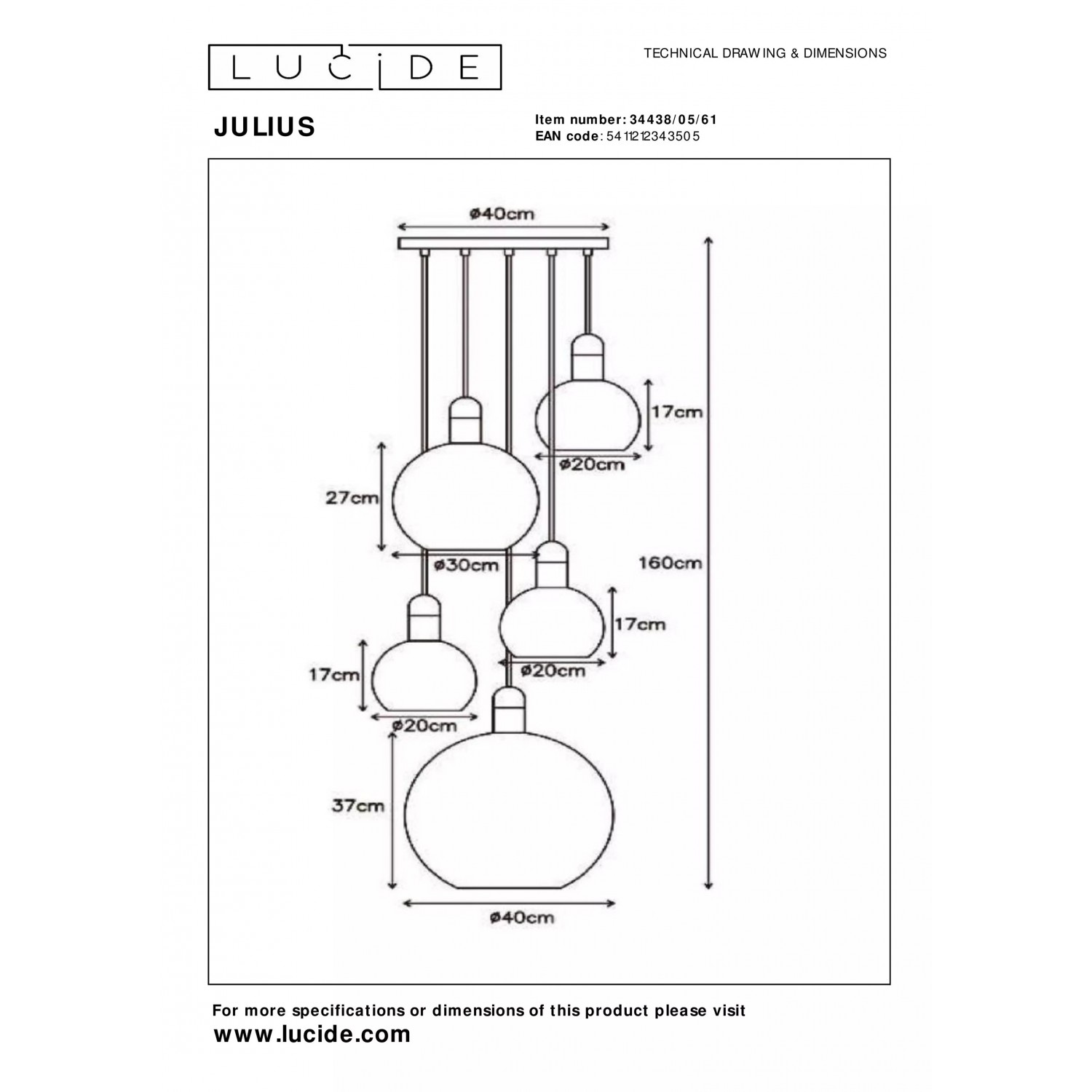 LUCIDE

TECHNICAL DRAWING & DIMENSIONS

JULIUS

Item number: 34438/05/61
EAN code: 5411212343505

ø40cm

17cm

ø20cm

27cm

ø30cm

160cm

17cm

ø20cm

17cm

ø20cm

37cm

ø40cm

For more specifications or dimensions of this product please visit
www.lucide.com